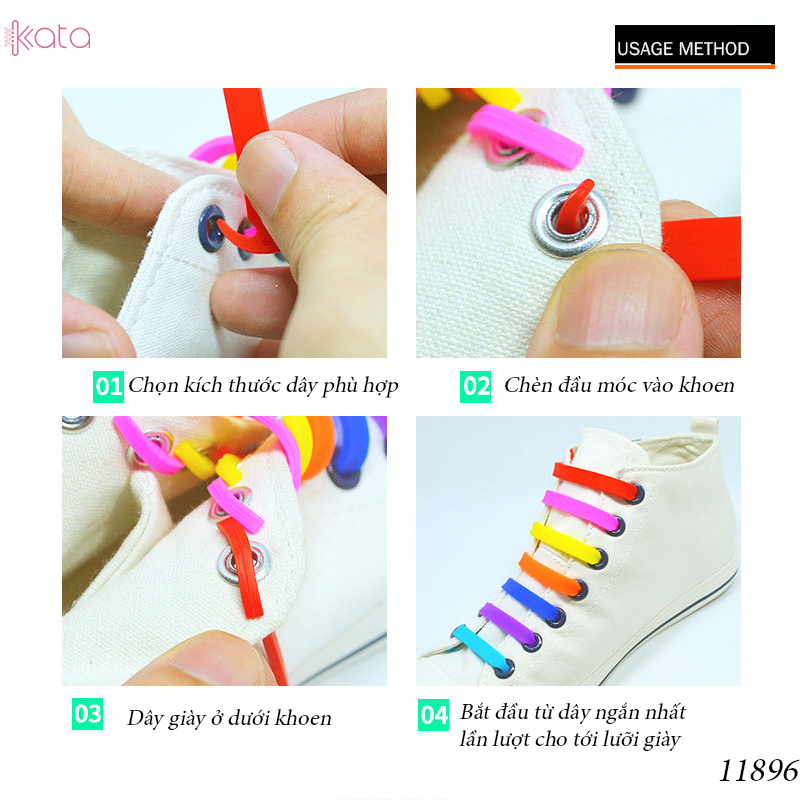 kata

USAGE METHOD

01 Chọn kích thước dây phù hợp

02 Chèn đầu móc vào khoen

03 Dây giày ở dưới khoen

04 Bắt đầu từ dây ngắn nhất lần lượt cho tới lưỡi giày

11896